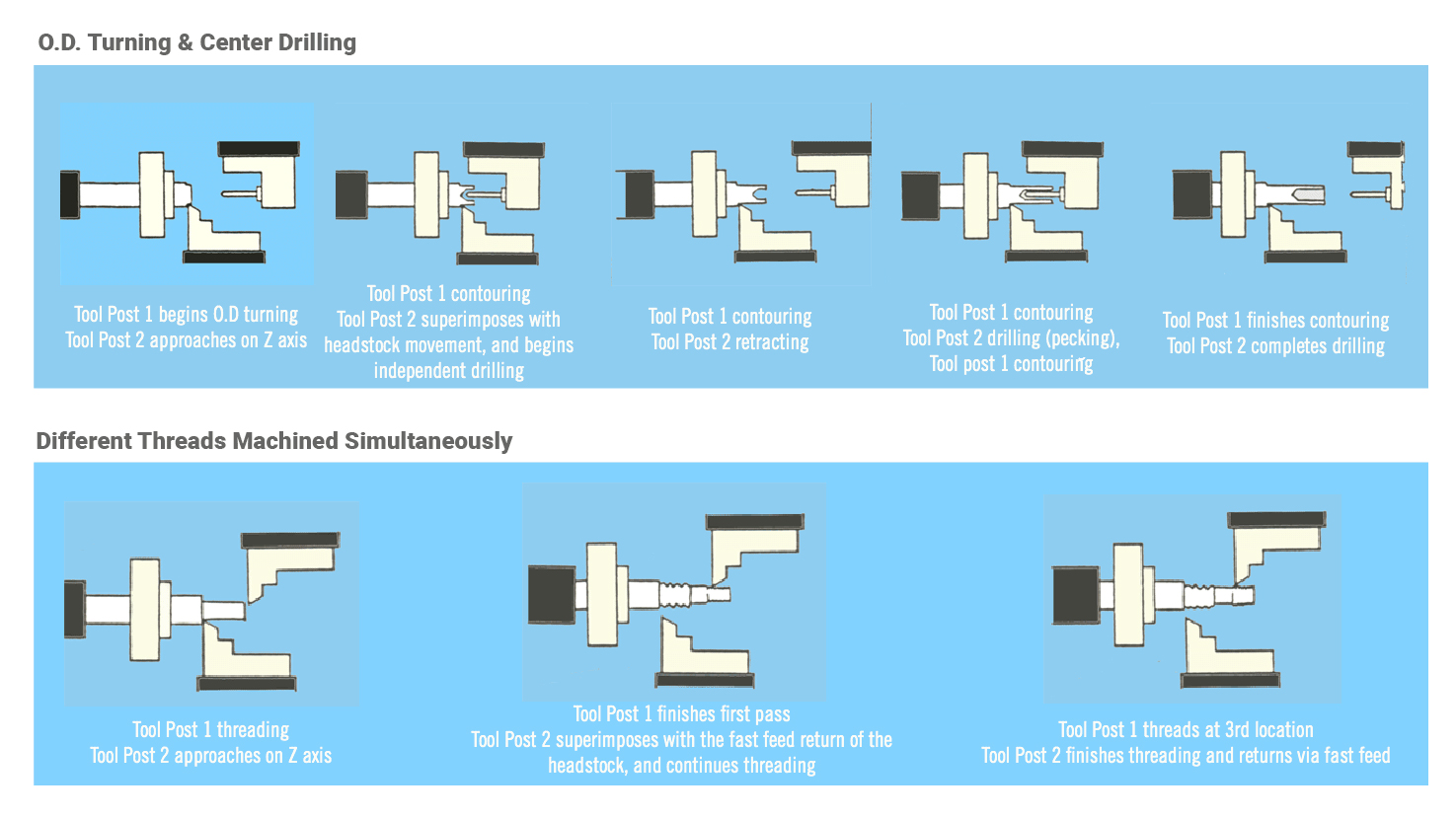 O.D. Turning & Center Drilling

Tool Post 1 begins O.D turning
Tool Post 2 approaches on Z axis

Tool Post 1 contouring
Tool Post 2 superimposes with headstock movement, and begins independent drilling

Tool Post 1 contouring
Tool Post 2 retracting

Tool Post 1 contouring
Tool Post 2 drilling (pecking),
Tool post 1 contouring

Tool Post 1 finishes contouring
Tool Post 2 completes drilling

Different Threads Machined Simultaneously

Tool Post 1 threading
Tool Post 2 approaches on Z axis

Tool Post 1 finishes first pass
Tool Post 2 superimposes with the fast feed return of the headstock, and continues threading

Tool Post 1 threads at 3rd location
Tool Post 2 finishes threading and returns via fast feed